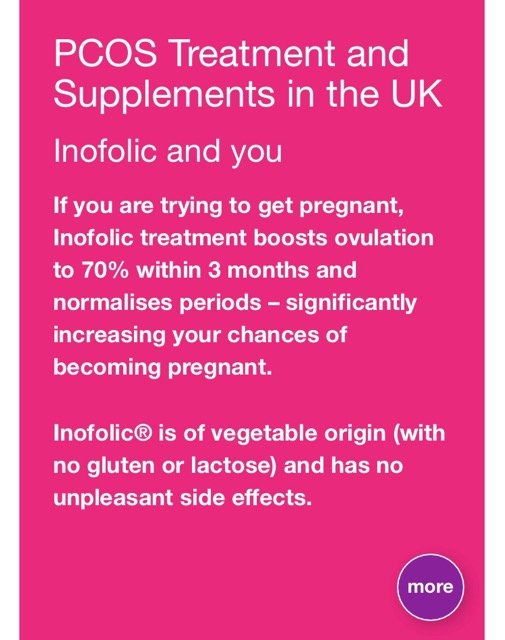 PCOS Treatment and Supplements in the UK

Inofolic and you

If you are trying to get pregnant, Inofolic treatment boosts ovulation to 70% within 3 months and normalises periods – significantly increasing your chances of becoming pregnant.

Inofolic® is of vegetable origin (with no gluten or lactose) and has no unpleasant side effects.

more